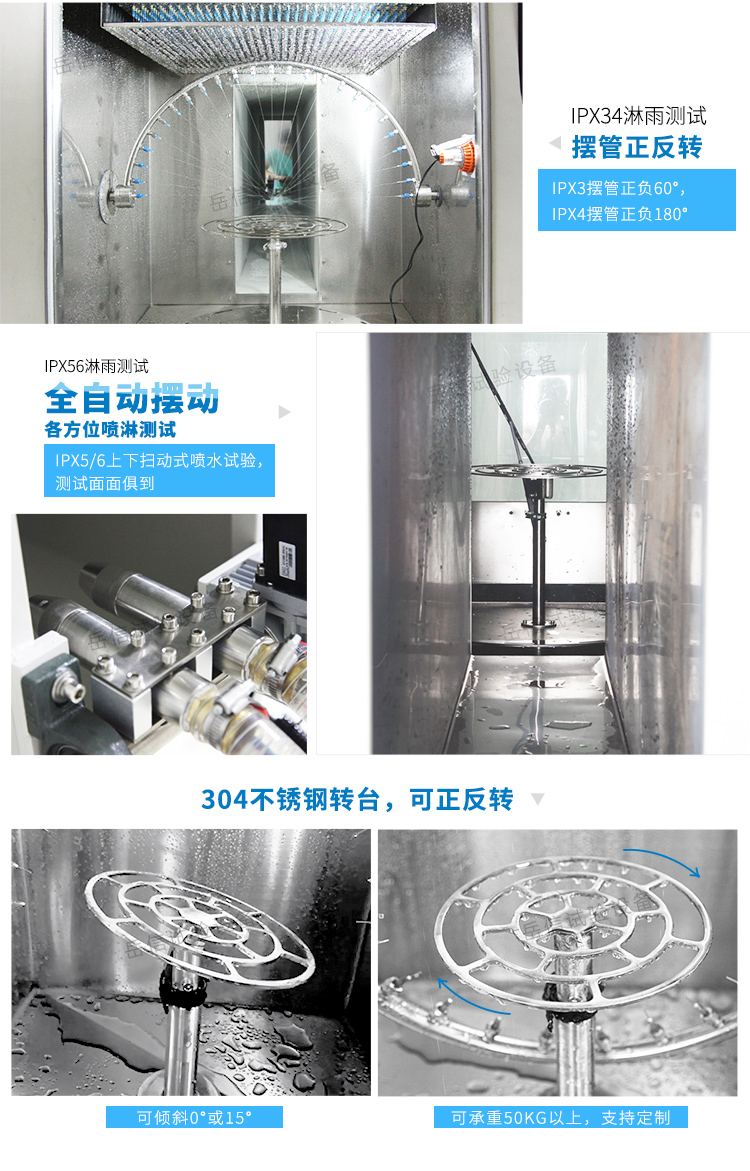 IPX34淋雨测试
摆管正反转
IPX3摆管正负60°，
IPX4摆管正负180°

IPX56淋雨测试
全自动摆动
各方位喷淋测试
IPX5/6上下扫动式喷水试验，
测试面面俱到

304不锈钢转台，可正反转

可倾斜0°或15°

可承重50KG以上，支持定制